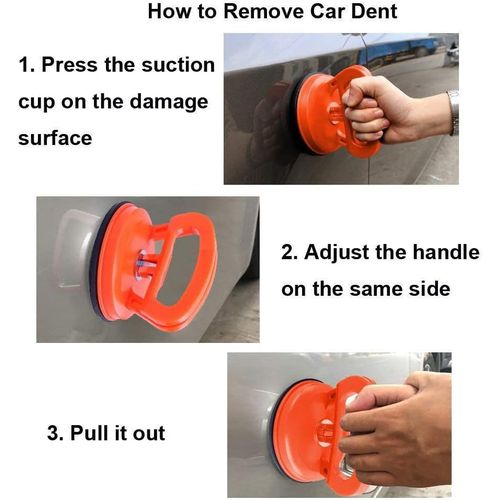 How to Remove Car Dent

1. Press the suction cup on the damage surface

2. Adjust the handle on the same side

3. Pull it out