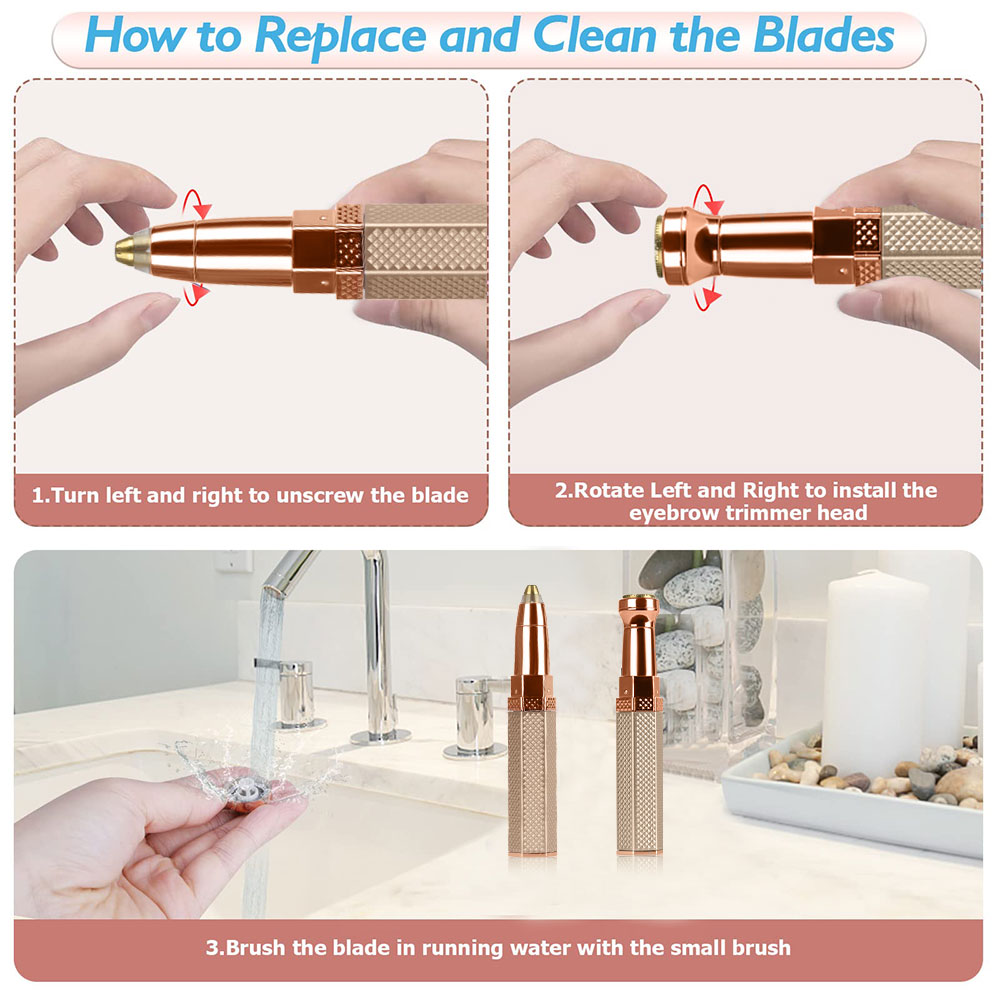 How to Replace and Clean the Blades

1.Turn left and right to unscrew the blade

2.Rotate Left and Right to install the eyebrow trimmer head

3.Brush the blade in running water with the small brush